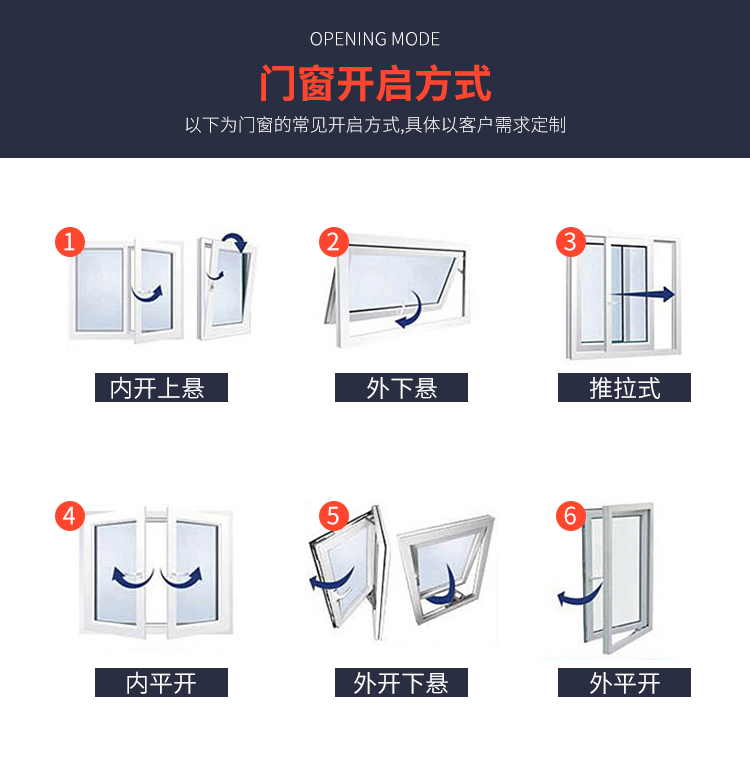 OPENING MODE

门窗开启方式

以下为门窗的常见开启方式,具体以客户需求定制

1

内开上悬

2

外下悬

3

推拉式

4

内平开

5

外开下悬

6

外平开